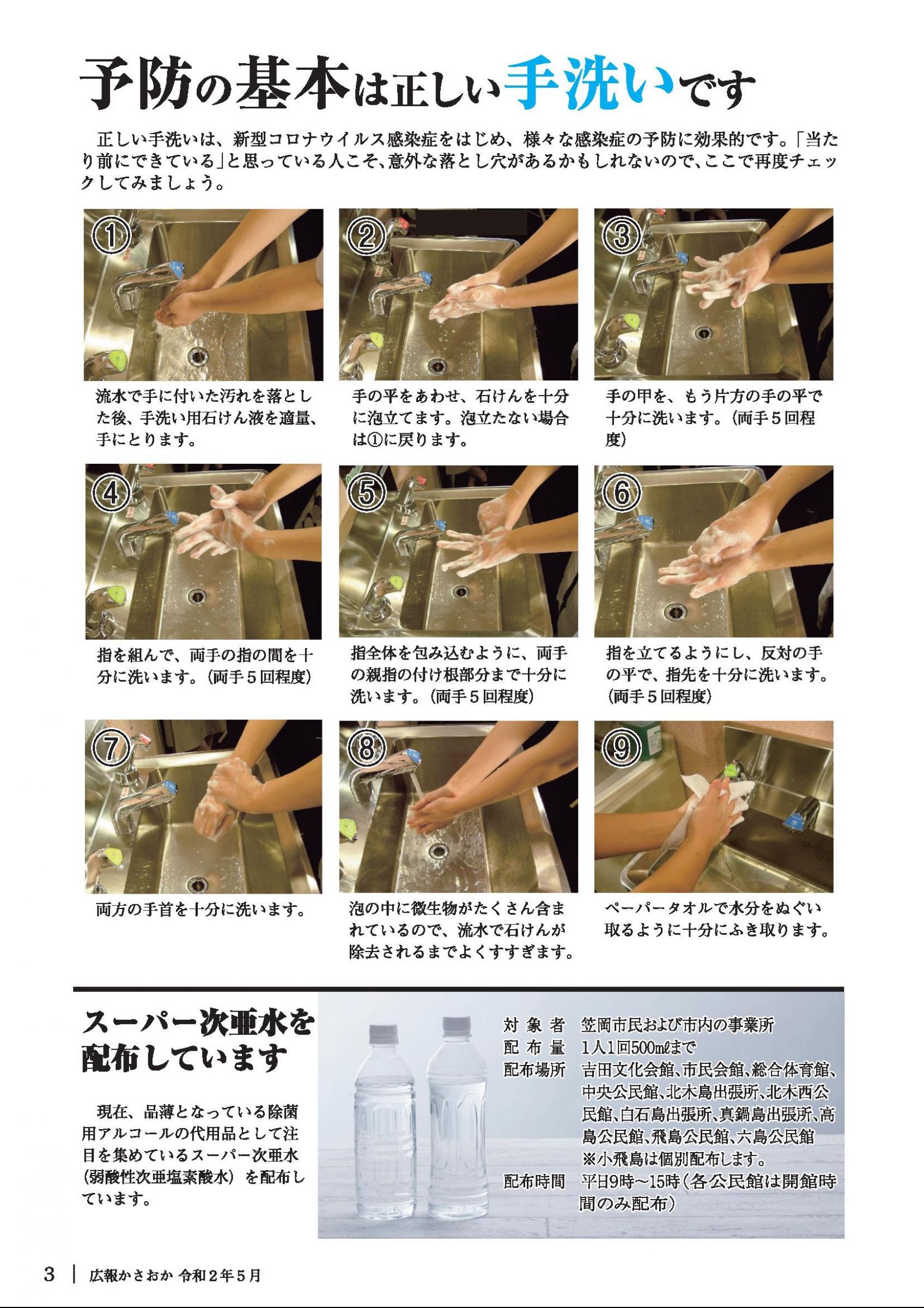 予防の基本は正しい手洗いです

正しい手洗いは、新型コロナウイルス感染症をはじめ、様々な感染症の予防に効果的です。「当たり前にできている」と思っている人こそ、意外な落とし穴があるかもしれないので、ここで再度チェックしてみましょう。

①

流水で手に付いた汚れを落とした後、手洗い用石けん液を適量、手にとります。

②

手の平をあわせ、石けんを十分に泡立てます。泡立たない場合は①に戻ります。

③

手の甲を、もう片方の手の平で十分に洗います。（両手５回程度）

④

指を組んで、両手の指の間を十分に洗います。（両手５回程度）

⑤

指全体を包み込むように、両手の親指の付け根部分まで十分に洗います。（両手５回程度）

⑥

指を立てるようにし、反対の手の平で、指先を十分に洗います。（両手５回程度）

⑦

両方の手首を十分に洗います。

⑧

泡の中に微生物がたくさん含まれているので、流水で石けんが除去されるまでよくすすぎます。

⑨

ペーパータオルで水分をぬぐい取るように十分にふき取ります。

スーパー次亜水を配布しています

現在、品薄となっている除菌用アルコールの代用品として注目を集めているスーパー次亜水（弱酸性次亜塩素酸水）を配布しています。

対象者　笠岡市民および市内の事業所
配布量　1人1回500mℓまで
配布場所　吉田文化会館、市民会館、総合体育館、中央公民館、北木島出張所、北木西公民館、白石島出張所、真鍋島出張所、高島公民館、飛島公民館、六島公民館
※小飛島は個別配布します。
配布時間　平日9時～15時（各公民館は開館時間のみ配布）

3 | 広報かさおか 令和２年５月